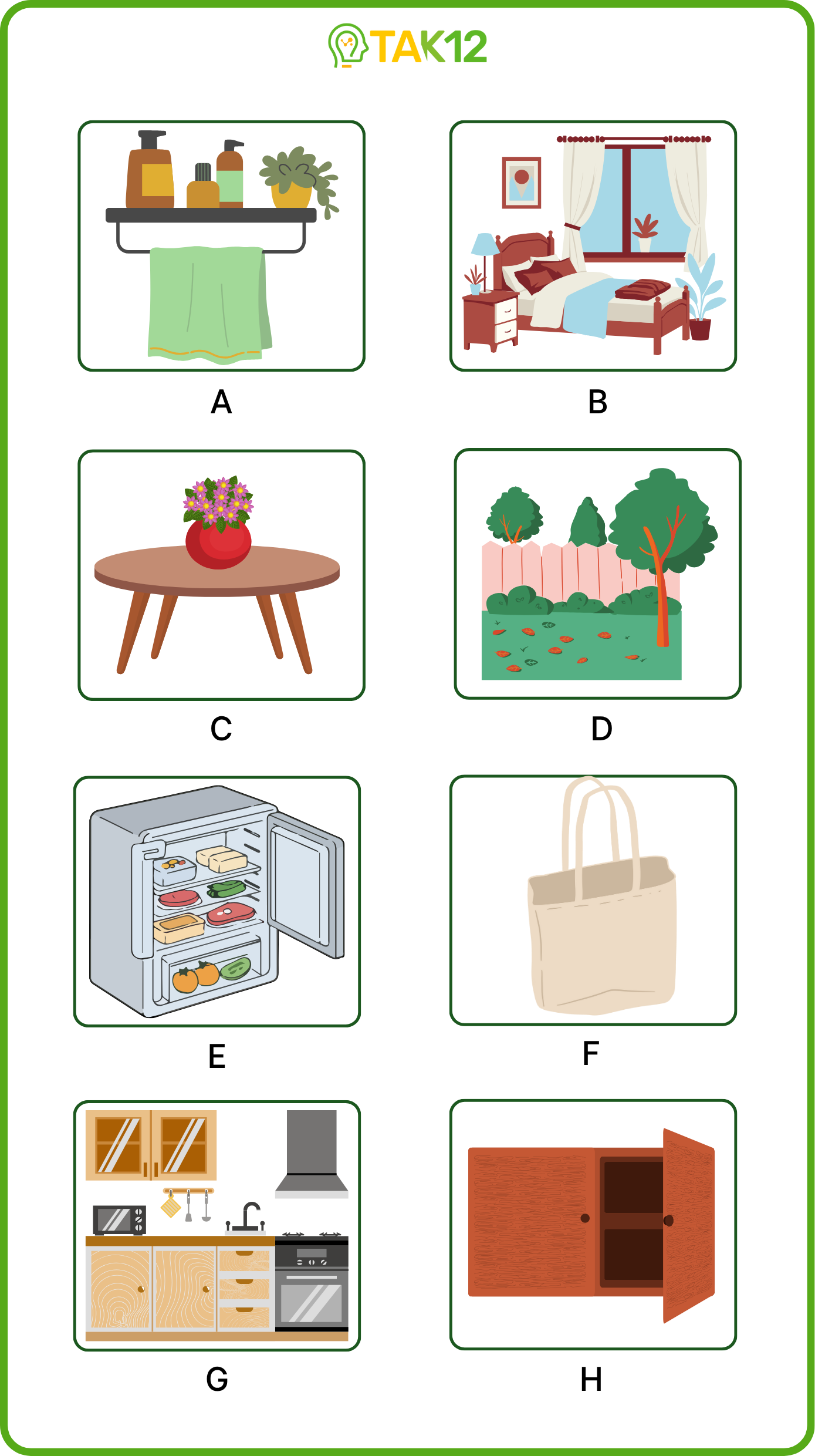 TAK12

A

B

C

D

E

F

G

H