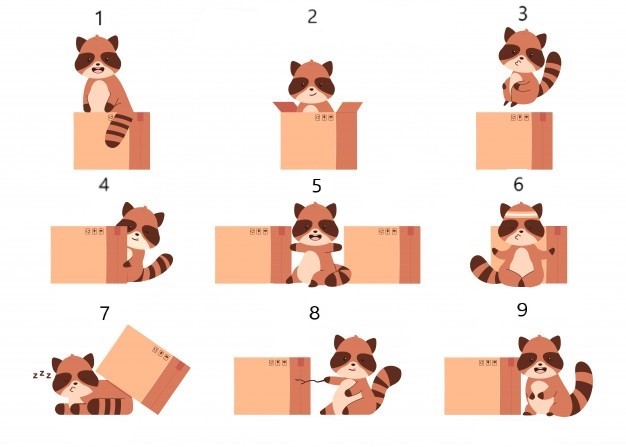 1

2

3

4

5

6

7

z z z

8

9